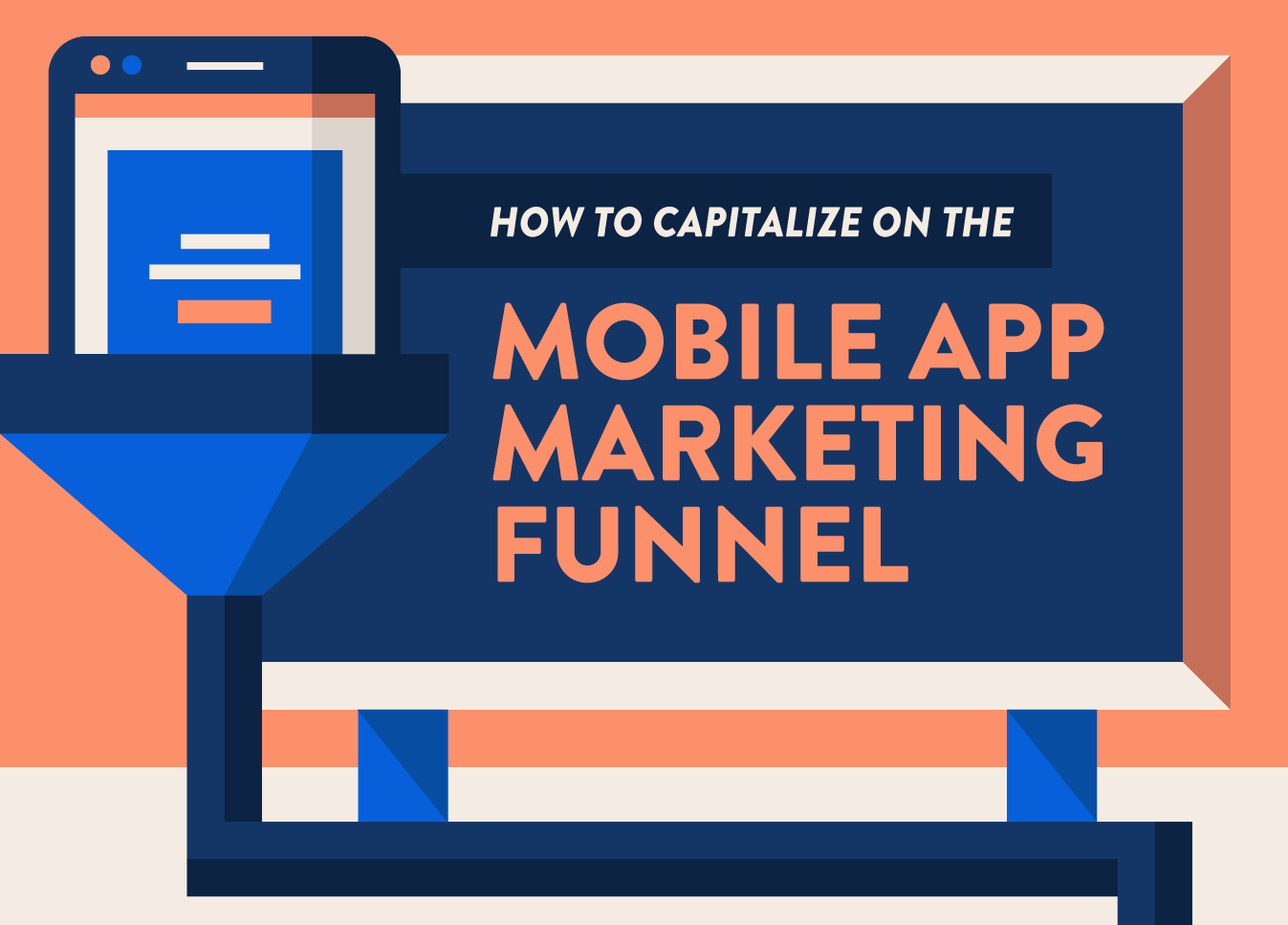 HOW TO CAPITALIZE ON THE

MOBILE APP MARKETING FUNNEL