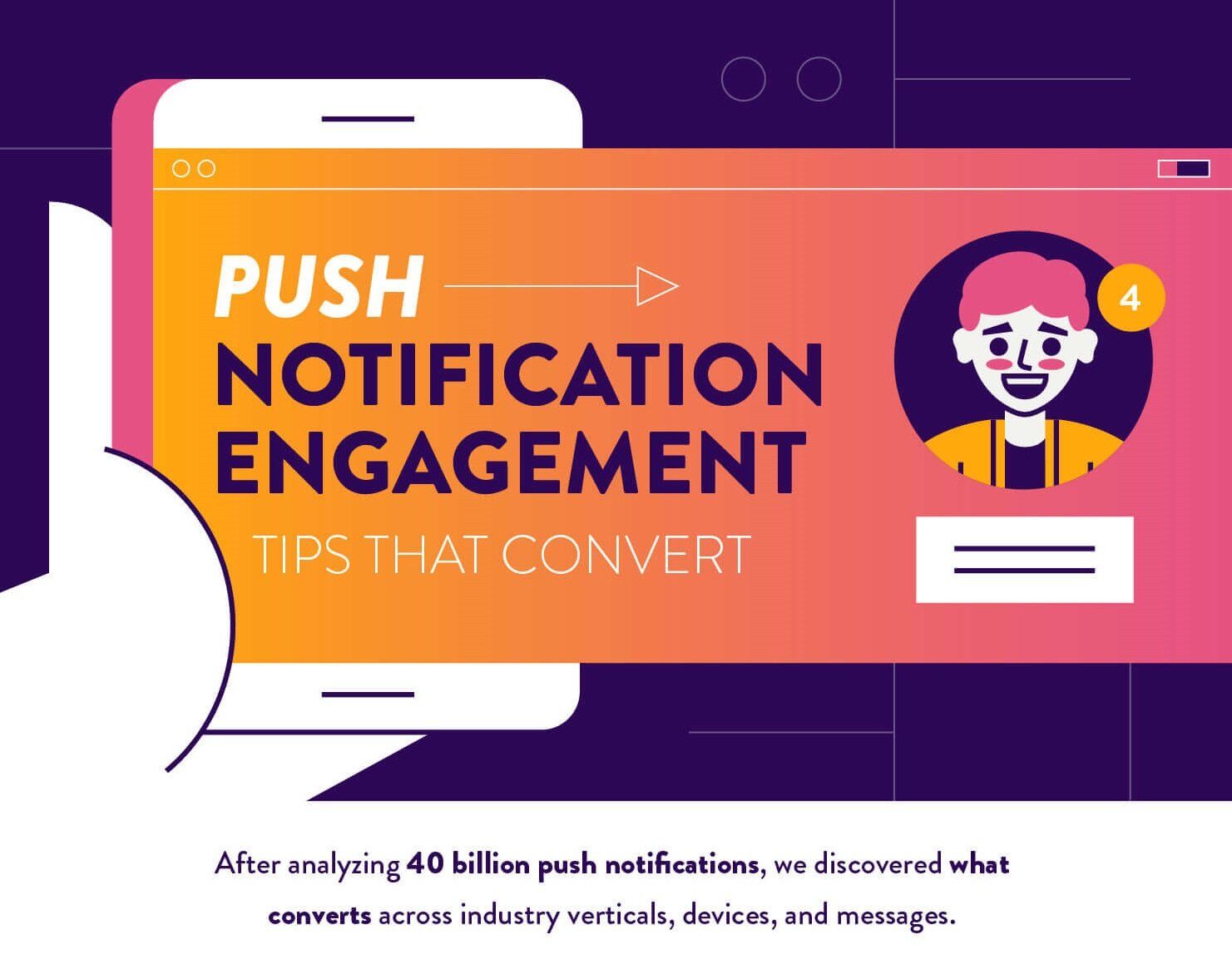 PUSH
NOTIFICATION
ENGAGEMENT
TIPS THAT CONVERT

4

After analyzing 40 billion push notifications, we discovered what converts across industry verticals, devices, and messages.