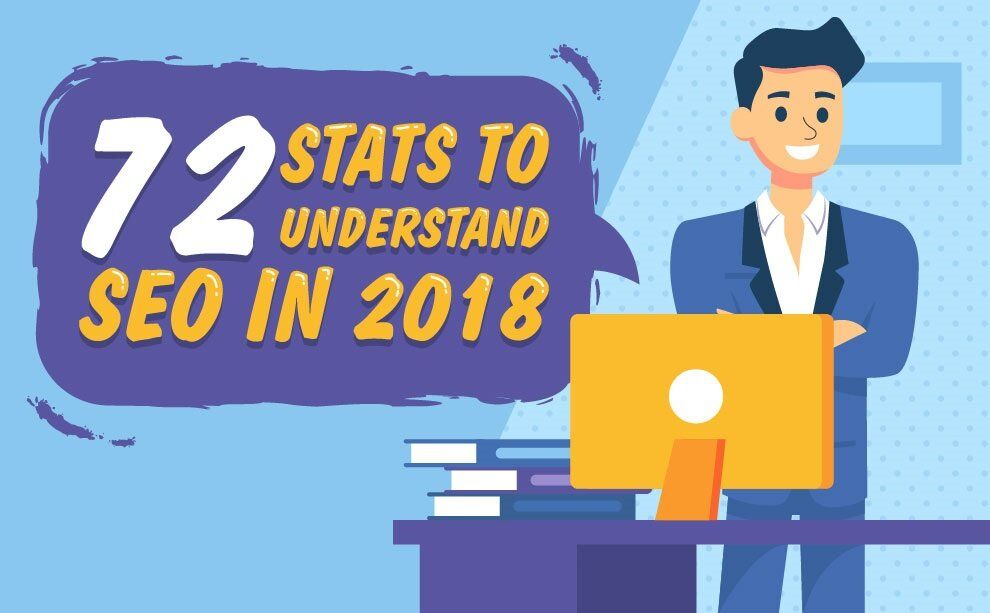 72 STATS TO UNDERSTAND SEO IN 2018