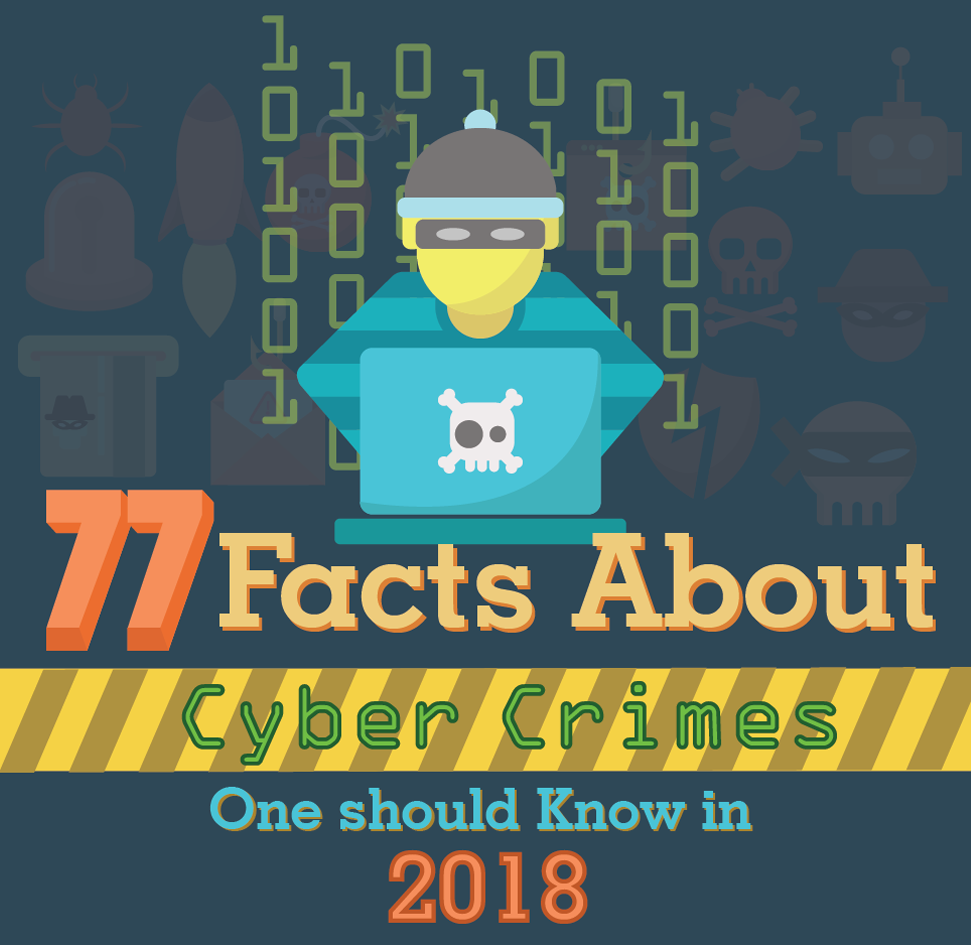 77 Facts About

Cyber Crimes

One should Know in

2018